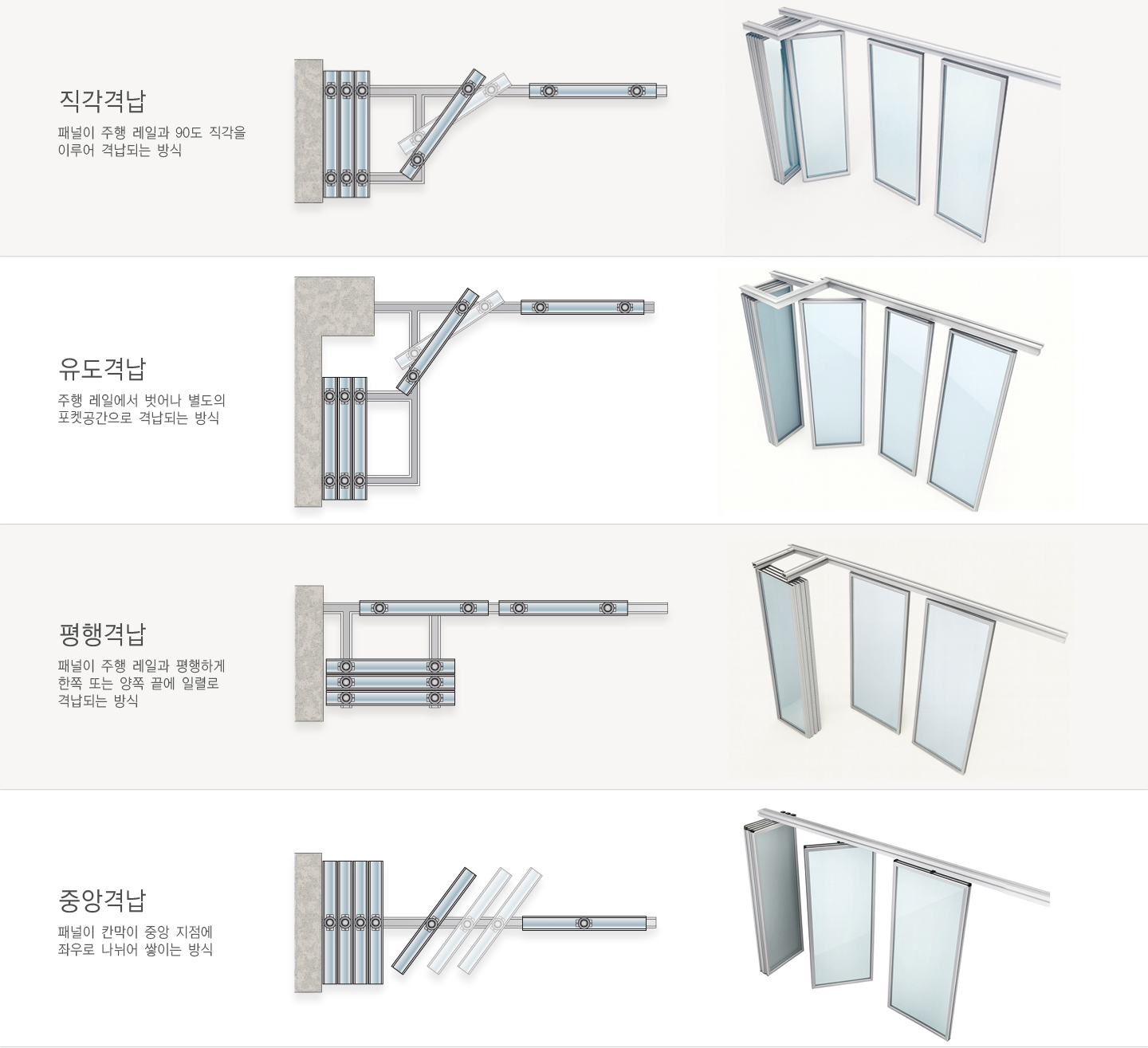 직각격납

패널이 주행 레일과 90도 직각을 이루어 격납되는 방식

유도격납

주행 레일에서 벗어나 별도의 포켓공간으로 격납되는 방식

평행격납

패널이 주행 레일과 평행하게 한쪽 또는 양쪽 끝에 일렬로 격납되는 방식

중앙격납

패널이 칸막이 중앙 지점에 좌우로 나뉘어 쌓이는 방식